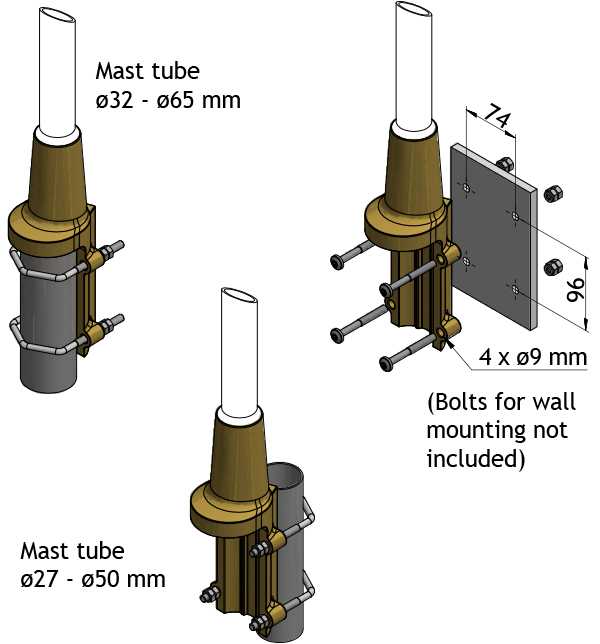 Mast tube
ø32 - ø65 mm

74

96

4 x ø9 mm

(Bolts for wall mounting not included)

Mast tube
ø27 - ø50 mm