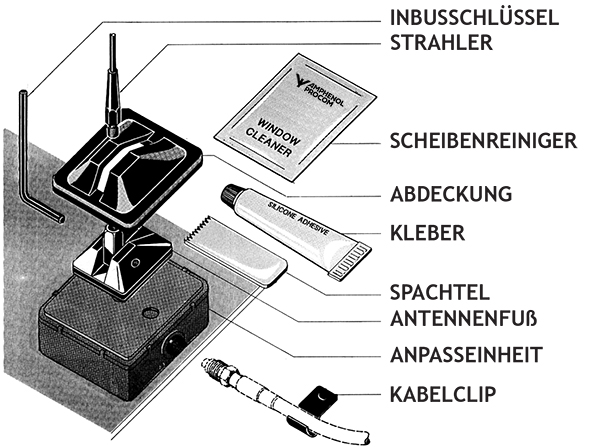 INBUSSCHLÜSSEL
STRAHLER
AMPHENOL PROCOM
WINDOW CLEANER
SCHEIBENREINIGER
ABDECKUNG
SILICONE ADHESIVE
KLEBER
SPACHTEL
ANTENNENFUß
ANPASSEINHEIT
KABELCLIP