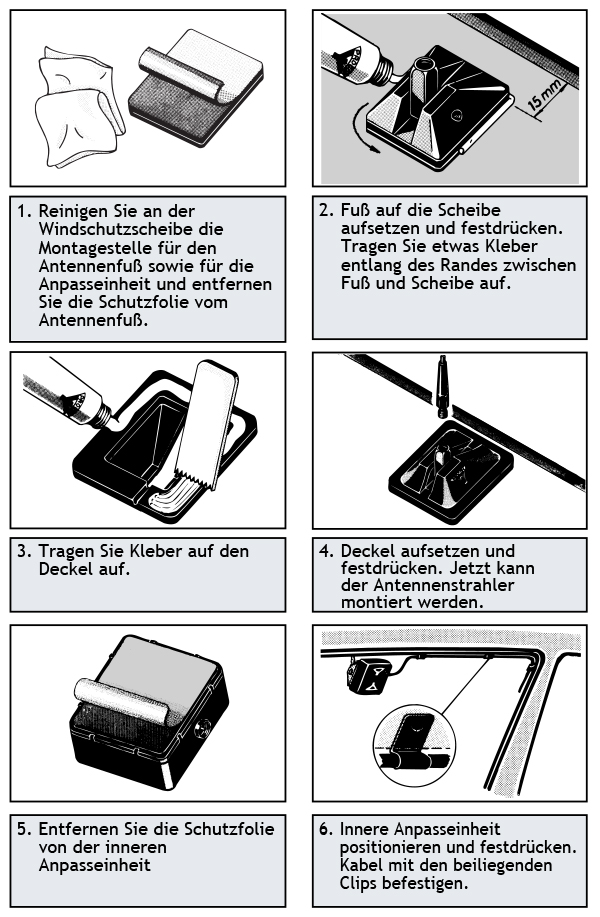 15 mm

1. Reinigen Sie an der Windschutzscheibe die Montagestelle für den Antennenfuß sowie für die Anpasseinheit und entfernen Sie die Schutzfolie vom Antennenfuß.

2. Fuß auf die Scheibe aufsetzen und festdrücken. Tragen Sie etwas Kleber entlang des Randes zwischen Fuß und Scheibe auf.

3. Tragen Sie Kleber auf den Deckel auf.

4. Deckel aufsetzen und festdrücken. Jetzt kann der Antennenstrahler montiert werden.

5. Entfernen Sie die Schutzfolie von der inneren Anpasseinheit

6. Innere Anpasseinheit positionieren und festdrücken. Kabel mit den beiliegenden Clips befestigen.