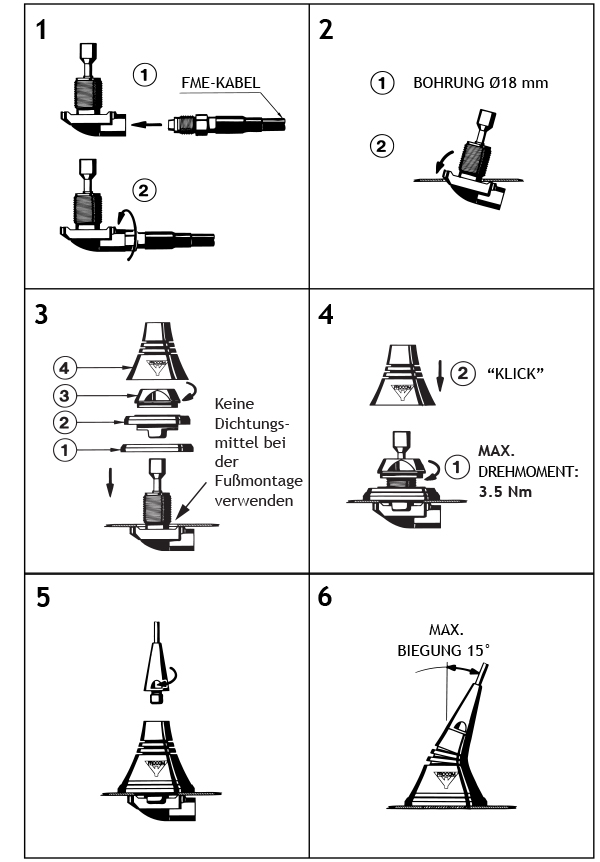 1

1

FME-KABEL

2

2

1 BOHRUNG Ø18 mm

2

3

4

3

2

1

Keine Dichtungsmittel bei der Fußmontage verwenden

4

2 "KLICK"

1 MAX. DREHMOMENT: 3.5 Nm

5

6

MAX. BIEGUNG 15°