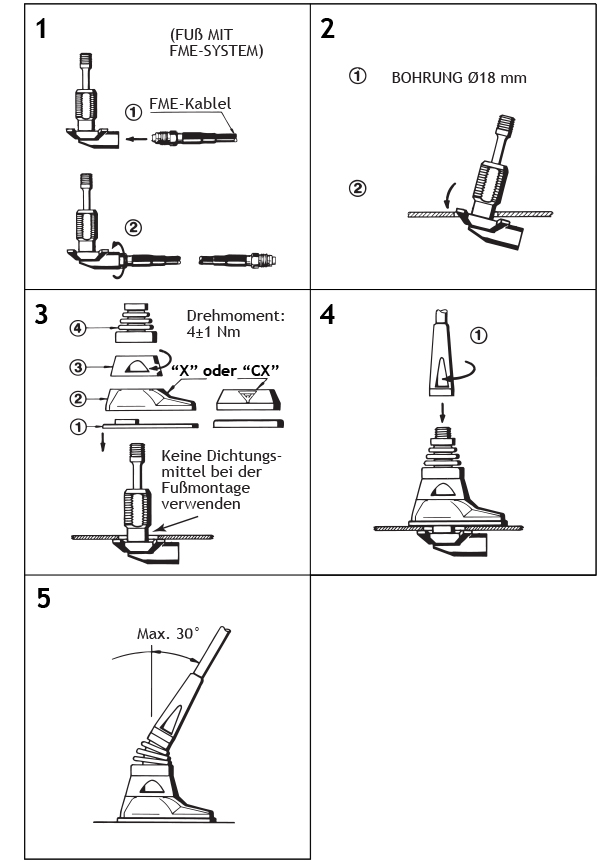 1

(FUß MIT FME-SYSTEM)

① FME-Kabel

②

2

① BOHRUNG Ø18 mm

②

3

④

Drehmoment: 4±1 Nm

③

"X" oder "CX"

②

①

Keine Dichtungsmittel bei der Fußmontage verwenden

4

①

5

Max. 30°