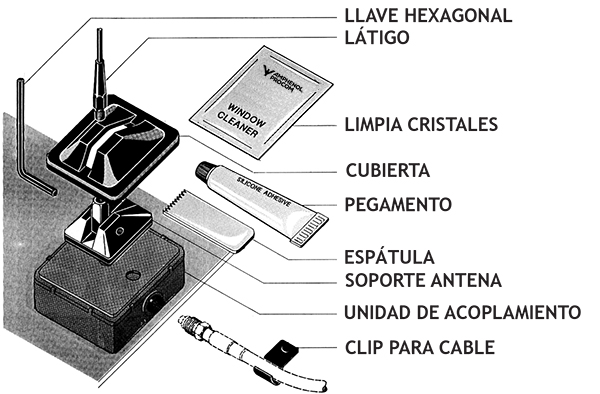 LLAVE HEXAGONAL
LÁTIGO
AMPHENOL PROCOM
WINDOW CLEANER
LIMPIA CRISTALES
CUBIERTA
SILICONE ADHESIVE
PEGAMENTO
ESPÁTULA
SOPORTE ANTENA
UNIDAD DE ACOPLAMIENTO
CLIP PARA CABLE