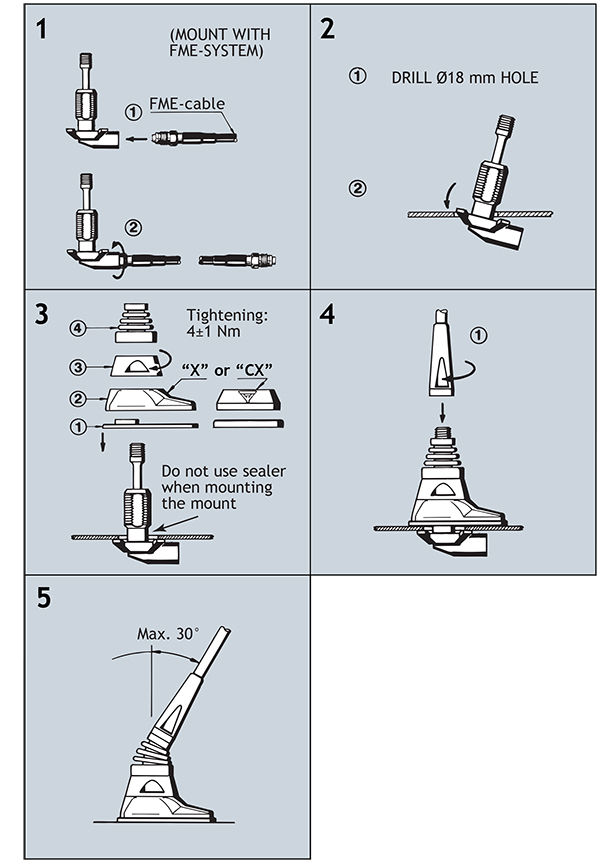 1

(MOUNT WITH FME-SYSTEM)

① FME-cable

②

2

① DRILL Ø18 mm HOLE

②

3

④ Tightening: 4±1 Nm

③ "X" or "CX"

②

①

Do not use sealer when mounting the mount

4

①

5

Max. 30°