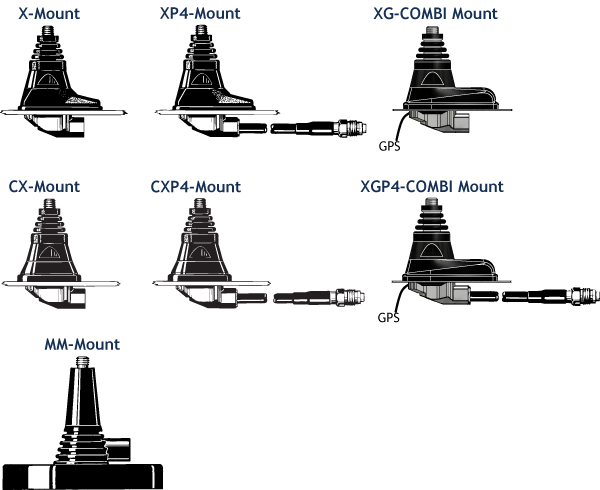 X-Mount

XP4-Mount

XG-COMBI Mount

GPS

CX-Mount

CXP4-Mount

XGP4-COMBI Mount

GPS

MM-Mount